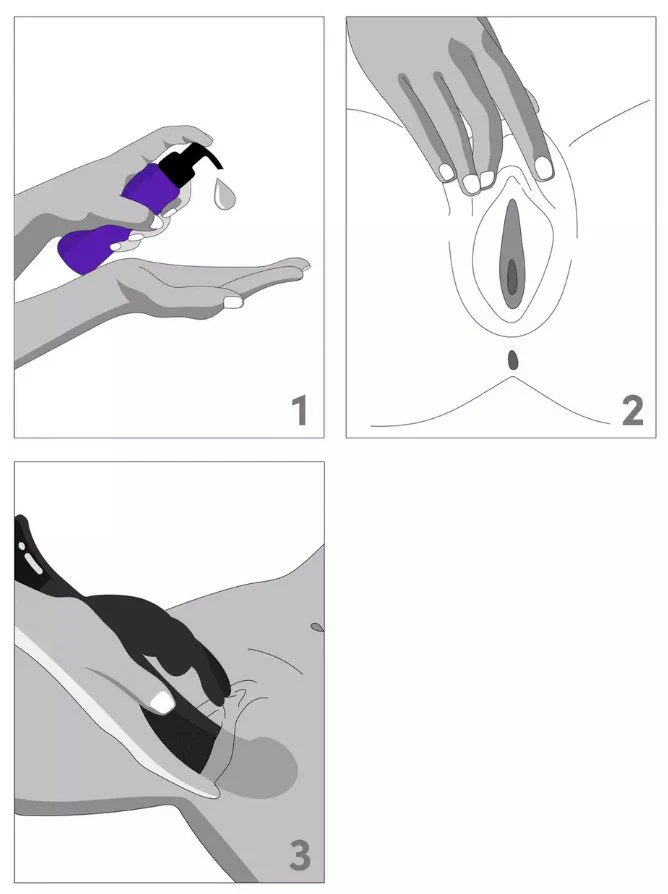 1

2

3